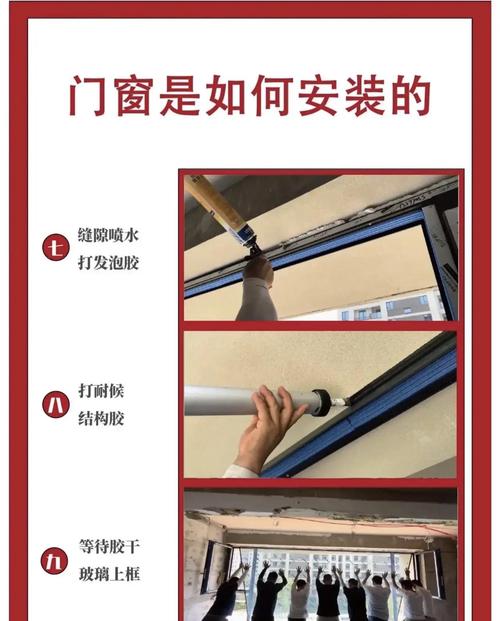 门窗是如何安装的

七 缝隙喷水 打发泡胶

八 打耐候 结构胶

九 等待胶干 玻璃上框