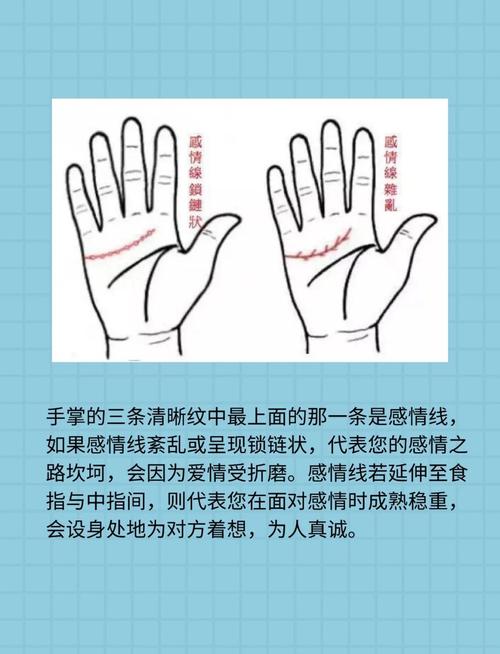 感情線鎖鏈狀

感情線雜亂

手掌的三条清晰纹中最上面的那一条是感情线，如果感情线紊乱或呈现锁链状，代表您的感情之路坎坷，会因为爱情受折磨。感情线若延伸至食指与中指间，则代表您在面对感情时成熟稳重，会设身处地为对方着想，为人真诚。