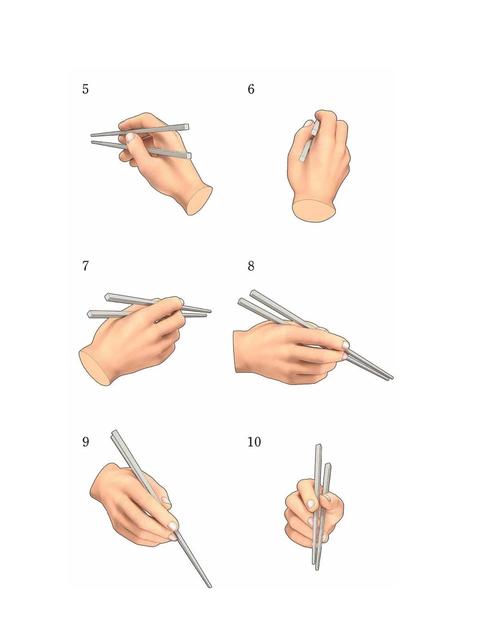 5

6

7

8

9

10