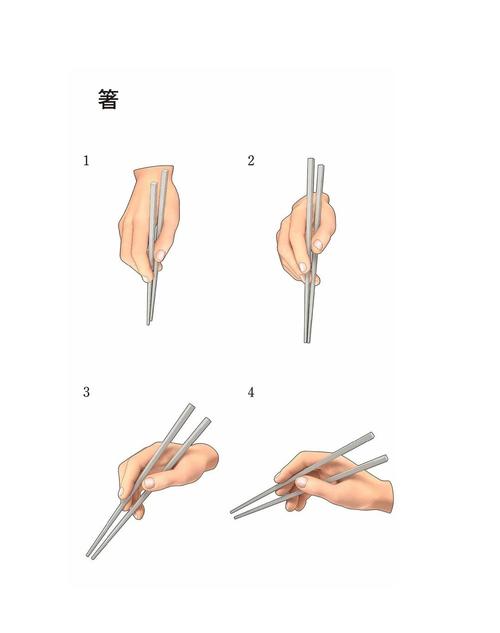 箸

1

2

3

4