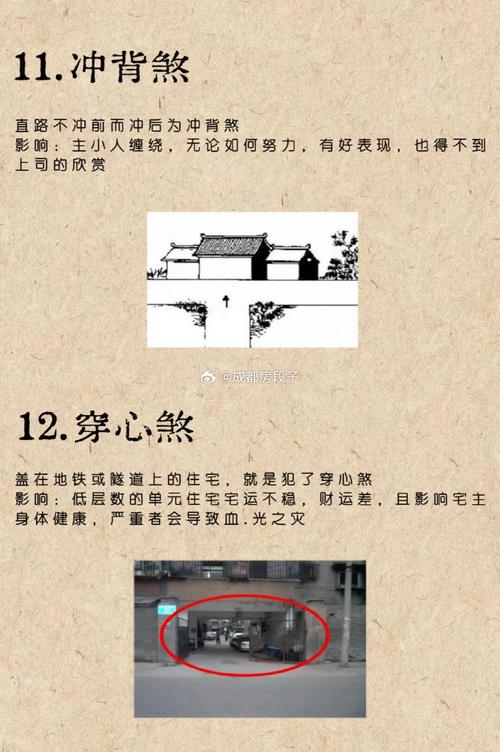 11.冲背煞

直路不冲前而冲后为冲背煞
影响：主小人缠绕，无论如何努力，有好表现，也得不到上司的欣赏

@成都房段子

12.穿心煞

盖在地铁或隧道上的住宅，就是犯了穿心煞
影响：低层数的单元住宅宅运不稳，财运差，且影响宅主身体健康，严重者会导致血.光之灾